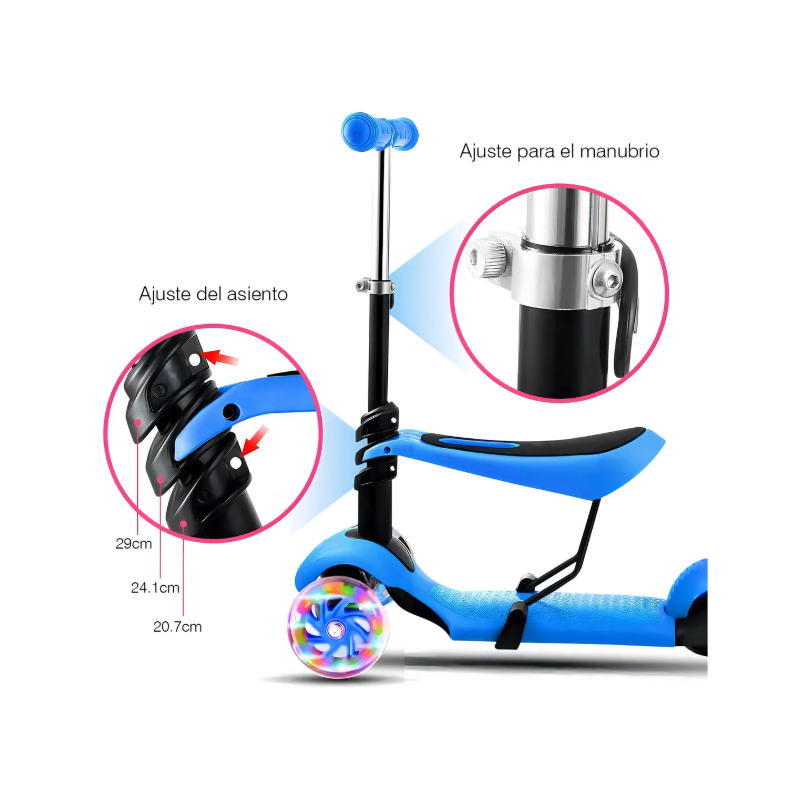 Ajuste para el manubrio

Ajuste del asiento

29cm

24.1cm

20.7cm